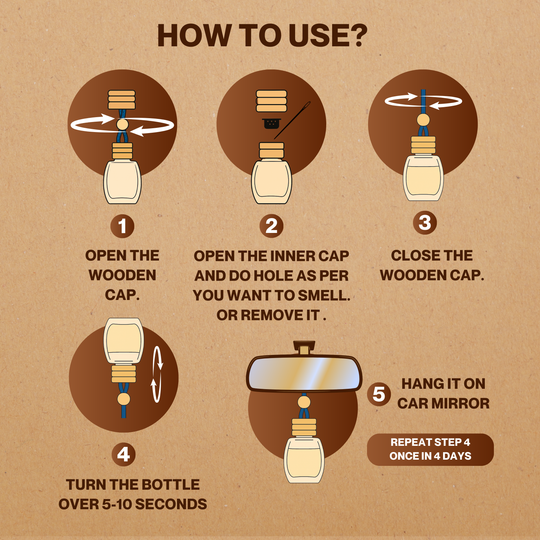 HOW TO USE?

1

OPEN THE WOODEN CAP.

2

OPEN THE INNER CAP AND DO HOLE AS PER YOU WANT TO SMELL. OR REMOVE IT .

3

CLOSE THE WOODEN CAP.

4

TURN THE BOTTLE OVER 5-10 SECONDS

5

HANG IT ON CAR MIRROR

REPEAT STEP 4 ONCE IN 4 DAYS